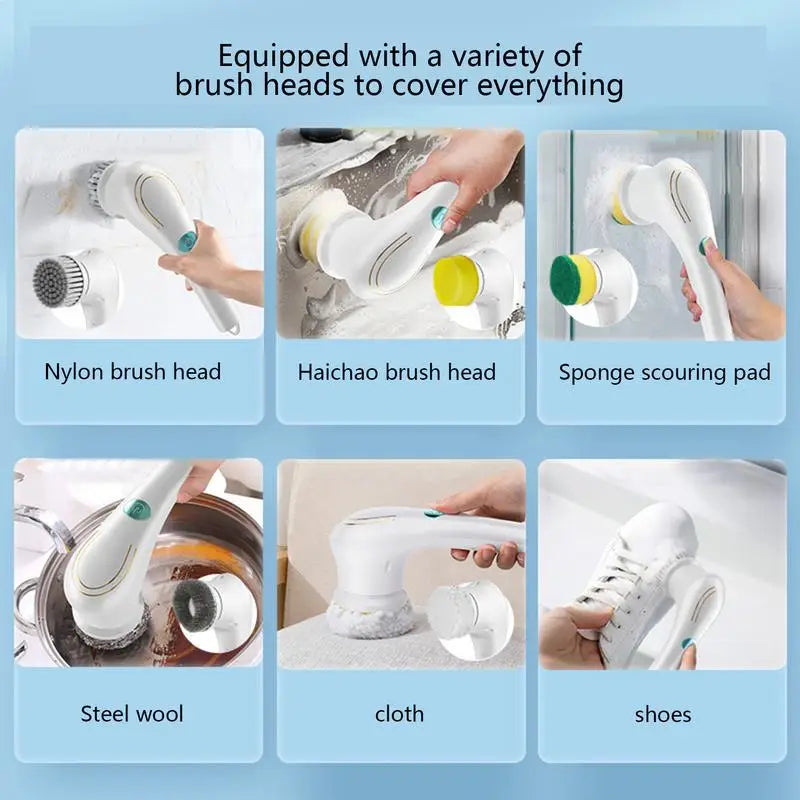 Equipped with a variety of brush heads to cover everything

Nylon brush head

Haichao brush head

Sponge scouring pad

Steel wool

cloth

shoes