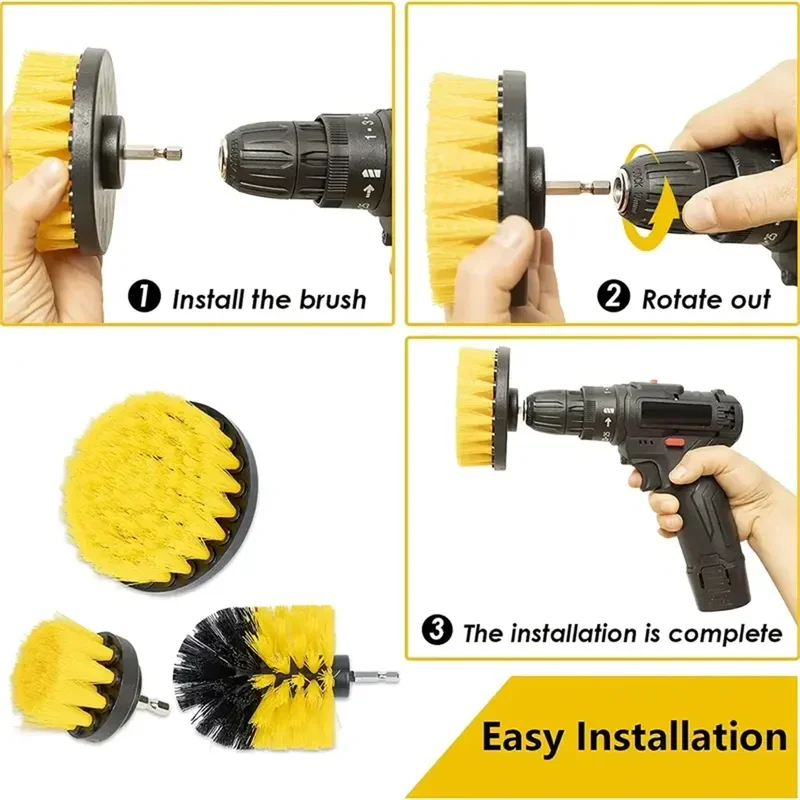 1 Install the brush

2 Rotate out

3 The installation is complete

Easy Installation